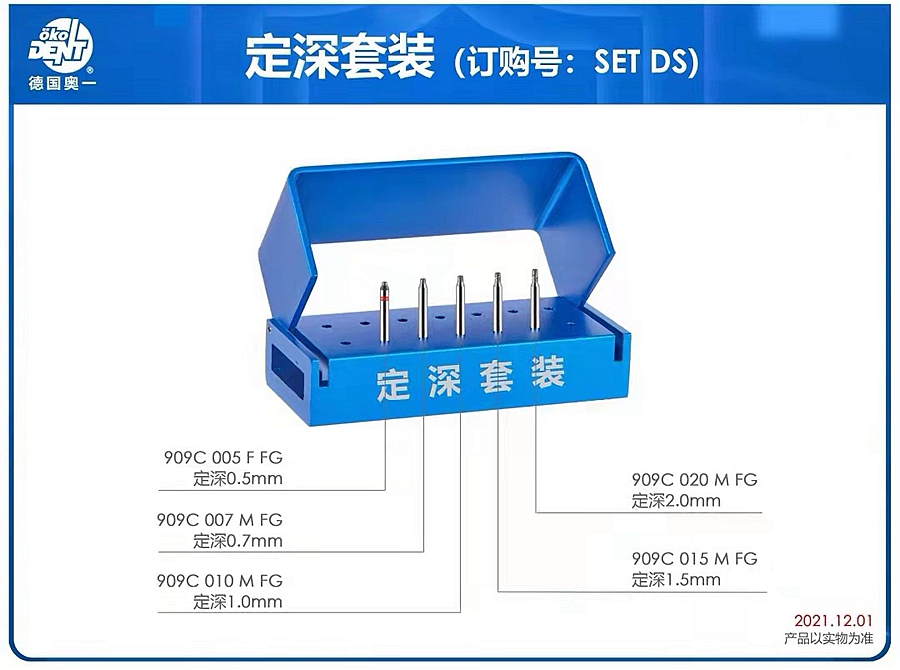 öko DENT®
德国奥一

定深套装（订购号：SET DS）

定深套装

909C 005 F FG
定深0.5mm

909C 007 M FG
定深0.7mm

909C 010 M FG
定深1.0mm

909C 020 M FG
定深2.0mm

909C 015 M FG
定深1.5mm

2021.12.01
产品以实物为准