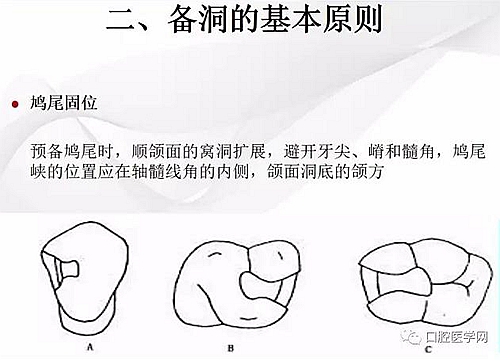 二、备洞的基本原则

鸠尾固位

预备鸠尾时，顺颌面的窝洞扩展，避开牙尖、嵴和髓角，鸠尾峡的位置应在轴髓线角的内侧，颌面洞底的颌方

A

B

C

口腔医学网