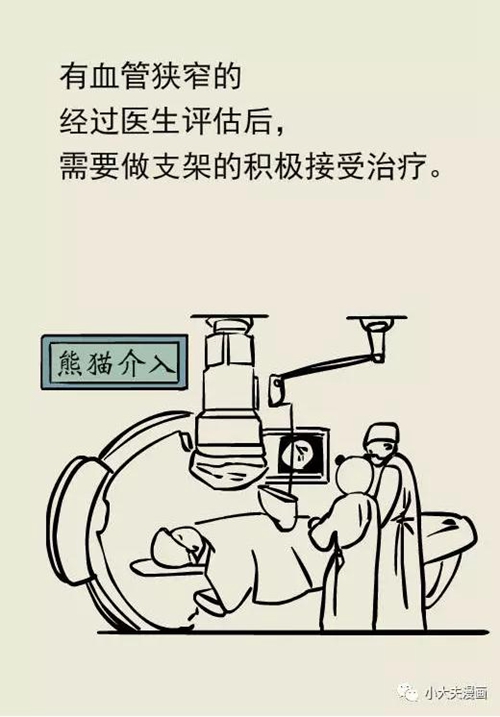 有血管狭窄的
经过医生评估后，
需要做支架的积极接受治疗。

熊猫介入

小大夫漫画