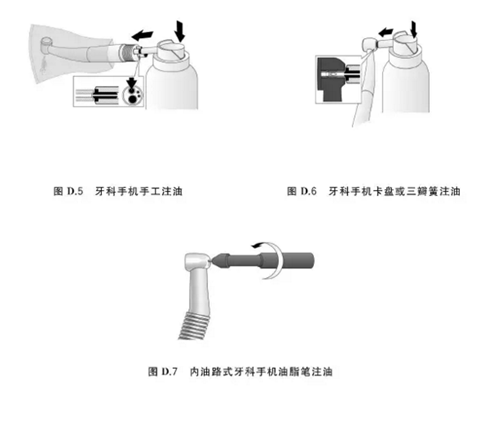 图 D.5　牙科手机手工注油

图 D.6　牙科手机卡盘或三瓣簧注油

图 D.7　内油路式牙科手机油脂笔注油