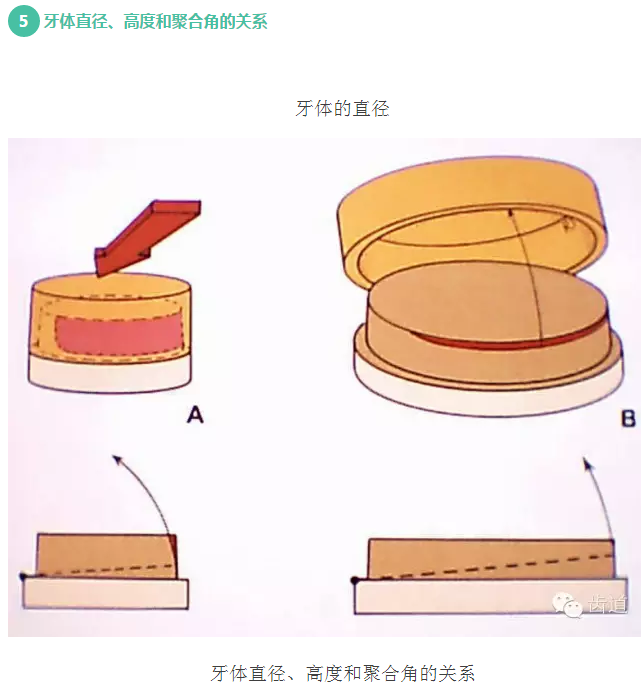 5 牙体直径、高度和聚合角的关系

牙体的直径

A

B

齿道

牙体直径、高度和聚合角的关系