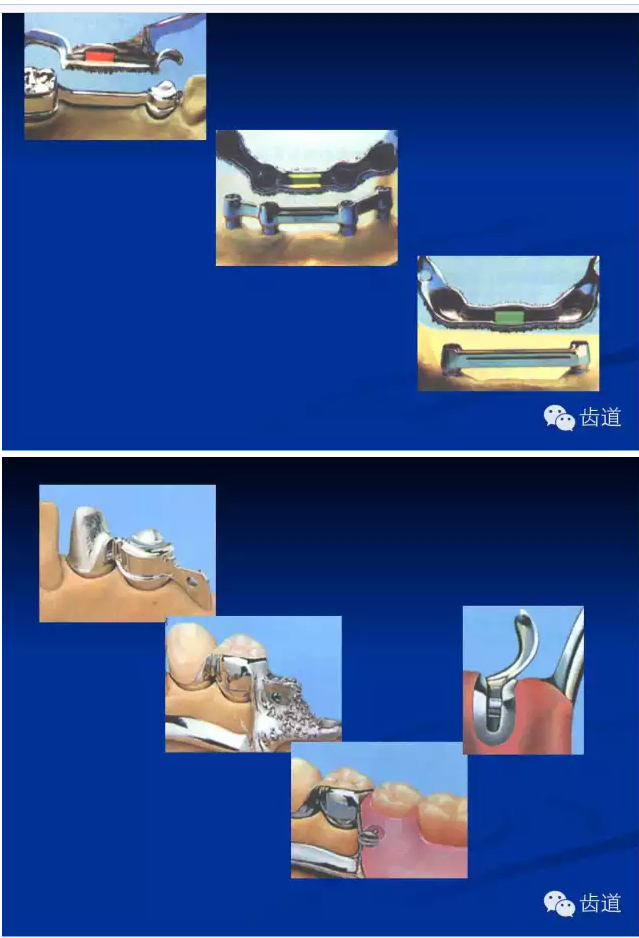 齿道

齿道