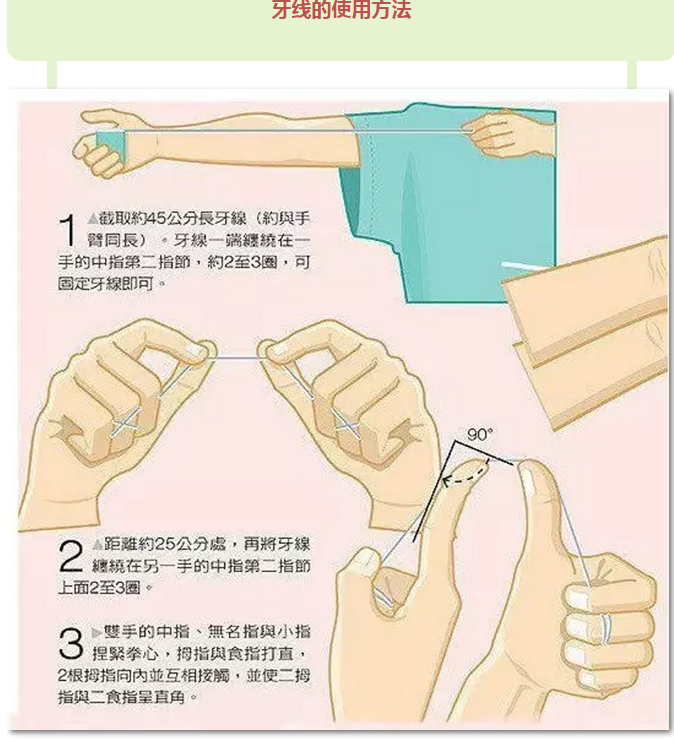 牙线的使用方法

1 ▲截取約45公分長牙線（約與手臂同長）。牙線一端纏繞在一手的中指第二指節，約2至3圈，可固定牙線即可。

90°

2 ▲距離約25公分處，再將牙線纏繞在另一手的中指第二指節上面2至3圈。

3 ▶雙手的中指、無名指與小指捏緊拳心，拇指與食指打直，2根拇指向內並互相接觸，並使二拇指與二食指呈直角。