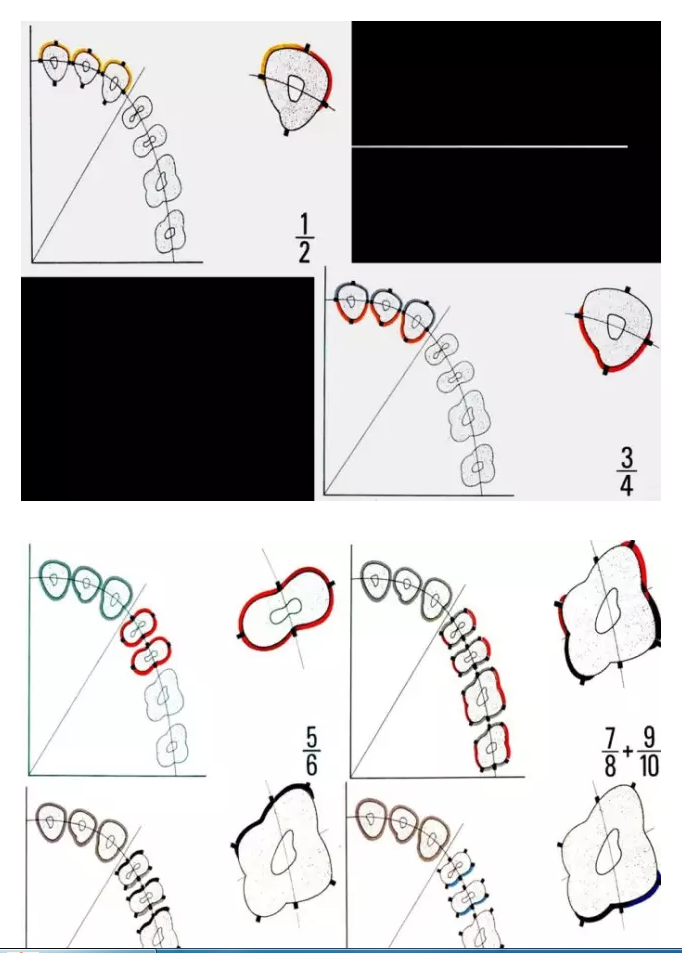 $\frac{1}{2}$

$\frac{3}{4}$

$\frac{5}{6}$

$\frac{7}{8}+\frac{9}{10}$