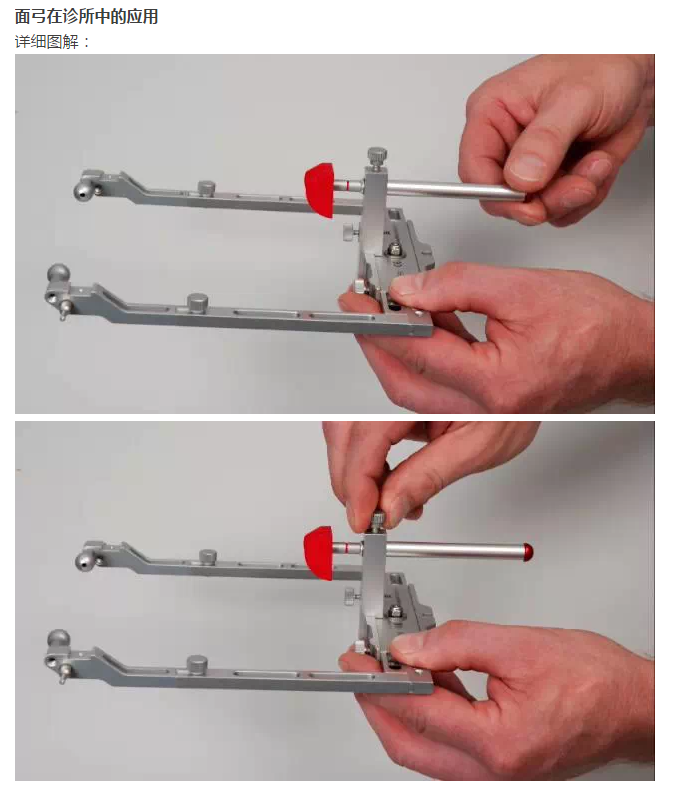 面弓在诊所中的应用
详细图解：