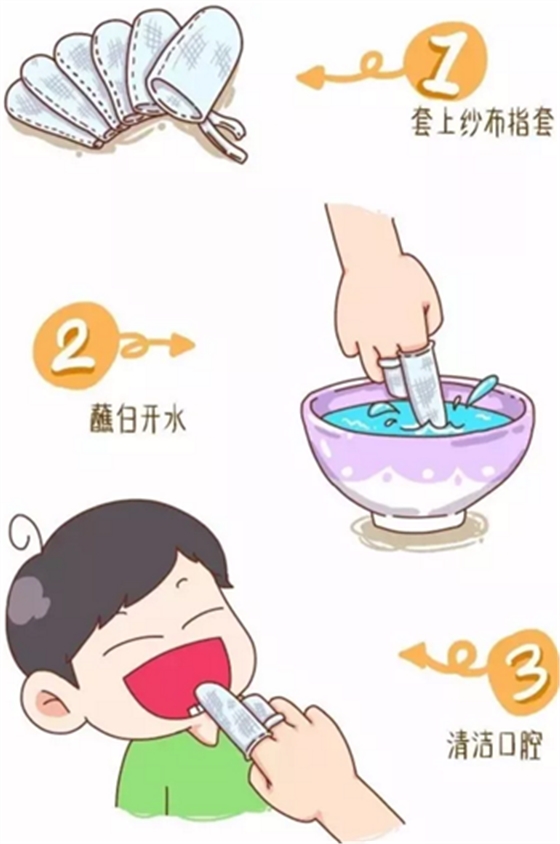 1
套上纱布指套

2
蘸白开水

3
清洁口腔