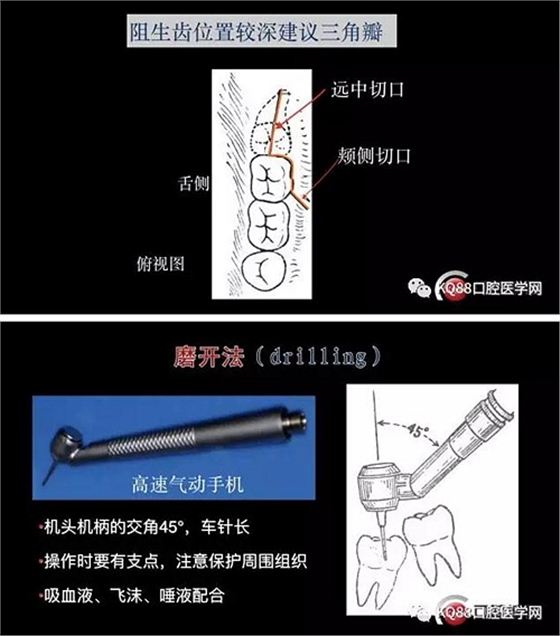 阻生齿位置较深建议三角瓣

远中切口

颊侧切口

舌侧

俯视图

KQ88口腔医学网

磨开法（drilling）

高速气动手机

45°

•机头机柄的交角45°，车针长

•操作时要有支点，注意保护周围组织

•吸血液、飞沫、唾液配合

KQ88口腔医学网