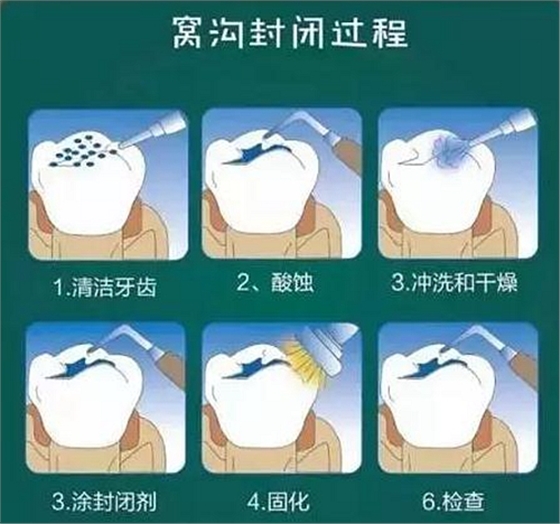 窝沟封闭过程

1.清洁牙齿

2、酸蚀

3.冲洗和干燥

3.涂封闭剂

4.固化

6.检查