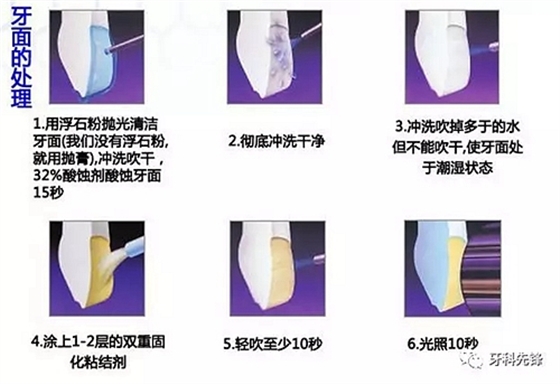 牙面的处理

1.用浮石粉抛光清洁牙面(我们没有浮石粉,就用抛膏),冲洗吹干，32%酸蚀剂酸蚀牙面15秒

2.彻底冲洗干净

3.冲洗吹掉多于的水但不能吹干,使牙面处于潮湿状态

4.涂上1-2层的双重固化粘结剂

5.轻吹至少10秒

6.光照10秒

牙科先锋