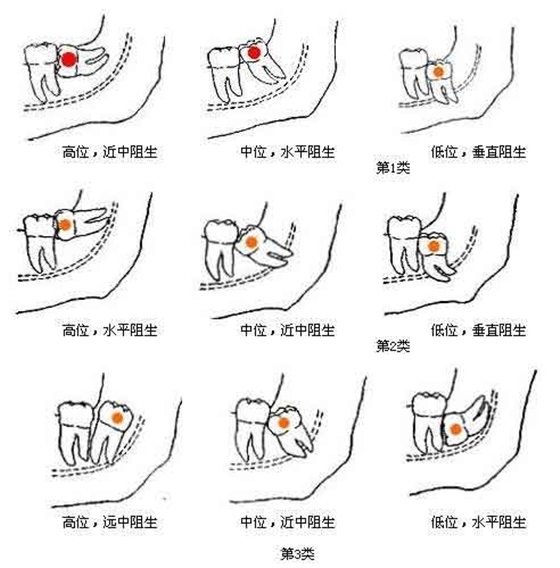 高位，近中阻生
中位，水平阻生
低位，垂直阻生
第1类

高位，水平阻生
中位，近中阻生
低位，垂直阻生
第2类

高位，远中阻生
中位，近中阻生
低位，水平阻生
第3类