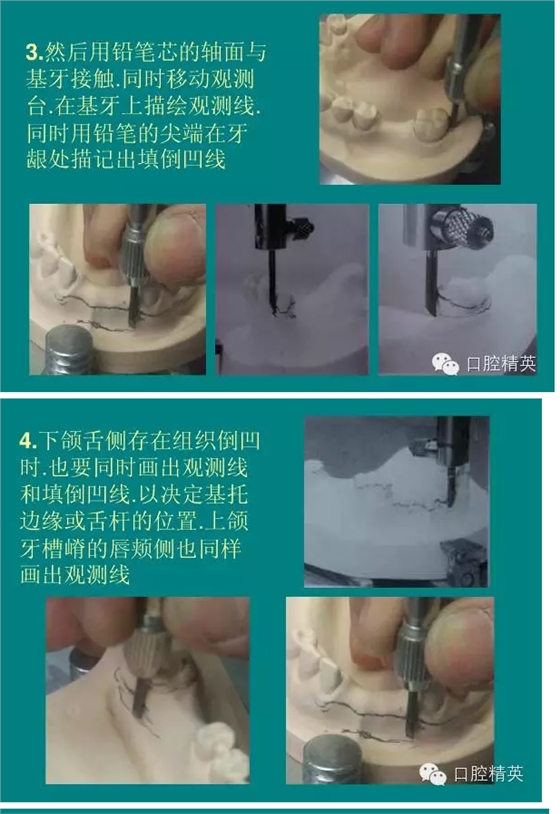 3.然后用铅笔芯的轴面与基牙接触.同时移动观测台.在基牙上描绘观测线.同时用铅笔的尖端在牙龈处描记出填倒凹线

口腔精英

4.下颌舌侧存在组织倒凹时.也要同时画出观测线和填倒凹线.以决定基托边缘或舌杆的位置.上颌牙槽嵴的唇颊侧也同样画出观测线

口腔精英