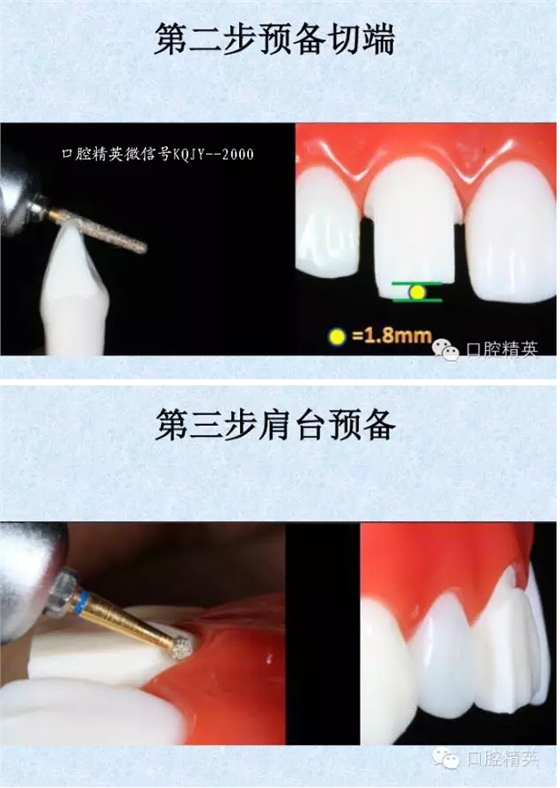 第二步预备切端

口腔精英微信号KQJY--2000

=1.8mm

口腔精英

第三步肩台预备

口腔精英