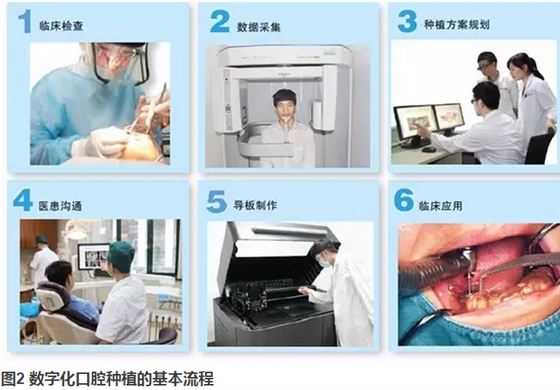 1 临床检查

2 数据采集

3 种植方案规划

4 医患沟通

5 导板制作

6 临床应用

图2 数字化口腔种植的基本流程